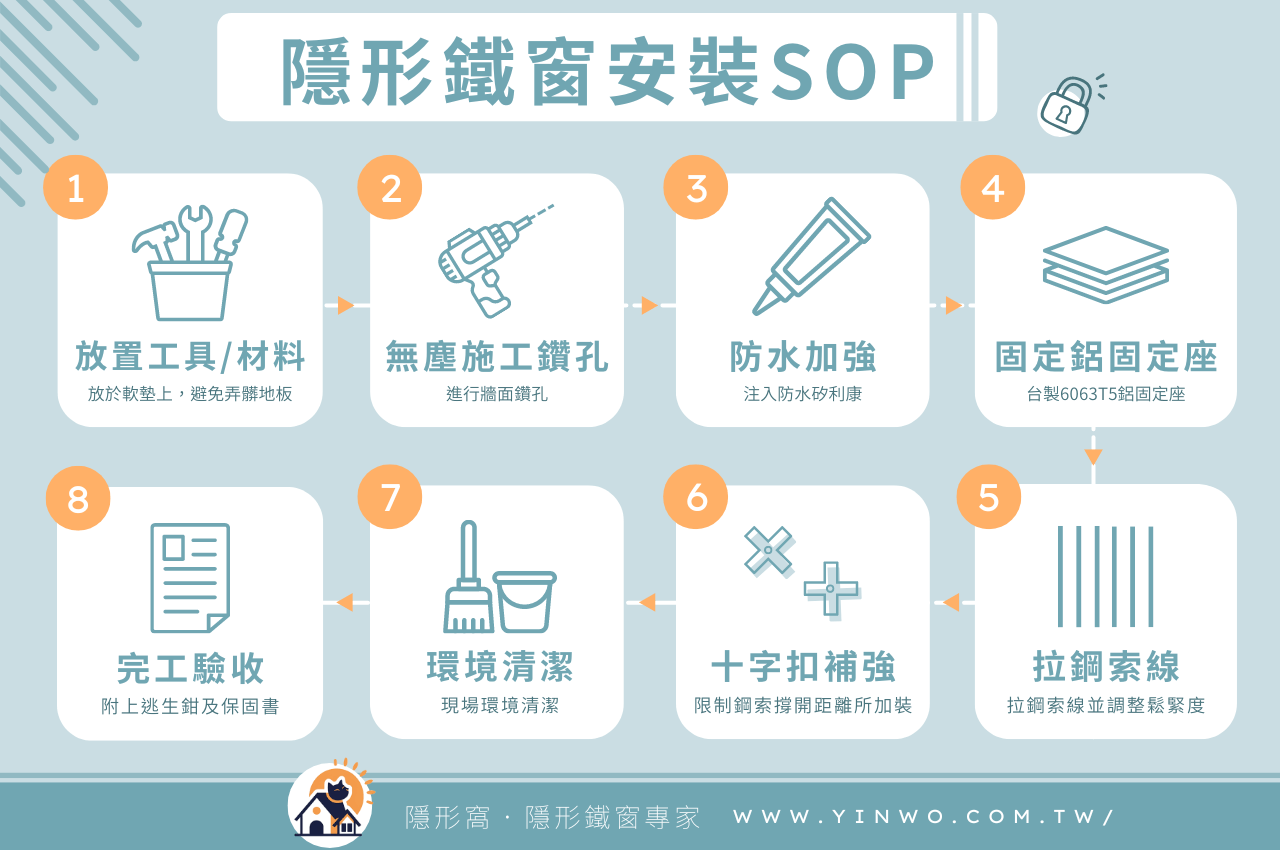 隱形鐵窗安裝SOP

1
放置工具/材料
放於軟墊上，避免弄髒地板

2
無塵施工鑽孔
進行牆面鑽孔

3
防水加強
注入防水矽利康

4
固定鋁固定座
台製6063T5鋁固定座

5
拉鋼索線
拉鋼索線並調整鬆緊度

6
十字扣補強
限制鋼索撐開距離所加裝

7
環境清潔
現場環境清潔

8
完工驗收
附上逃生鉗及保固書

隱形窩 · 隱形鐵窗專家 WWW.YINWO.COM.TW/